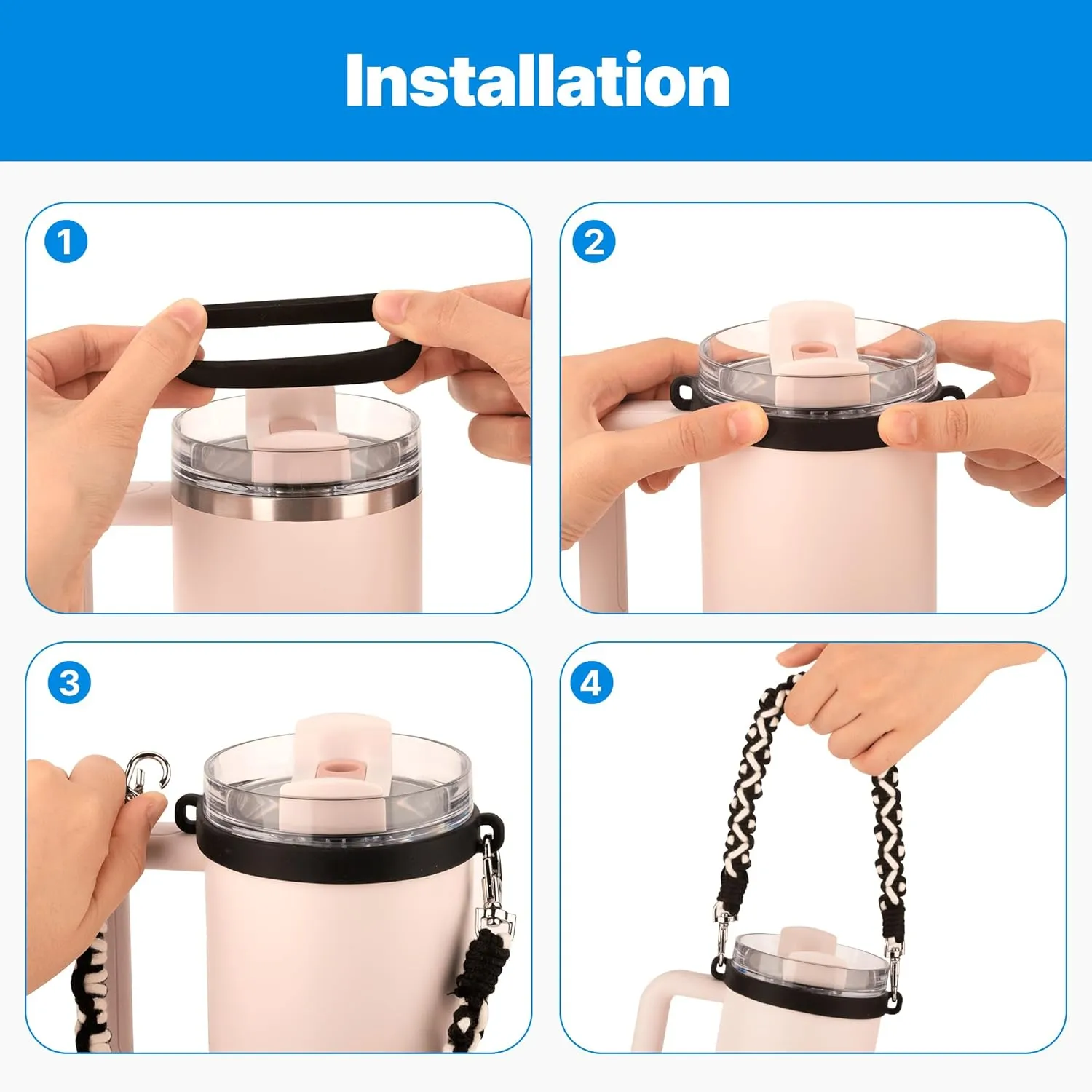 Installation

1

2

3

4